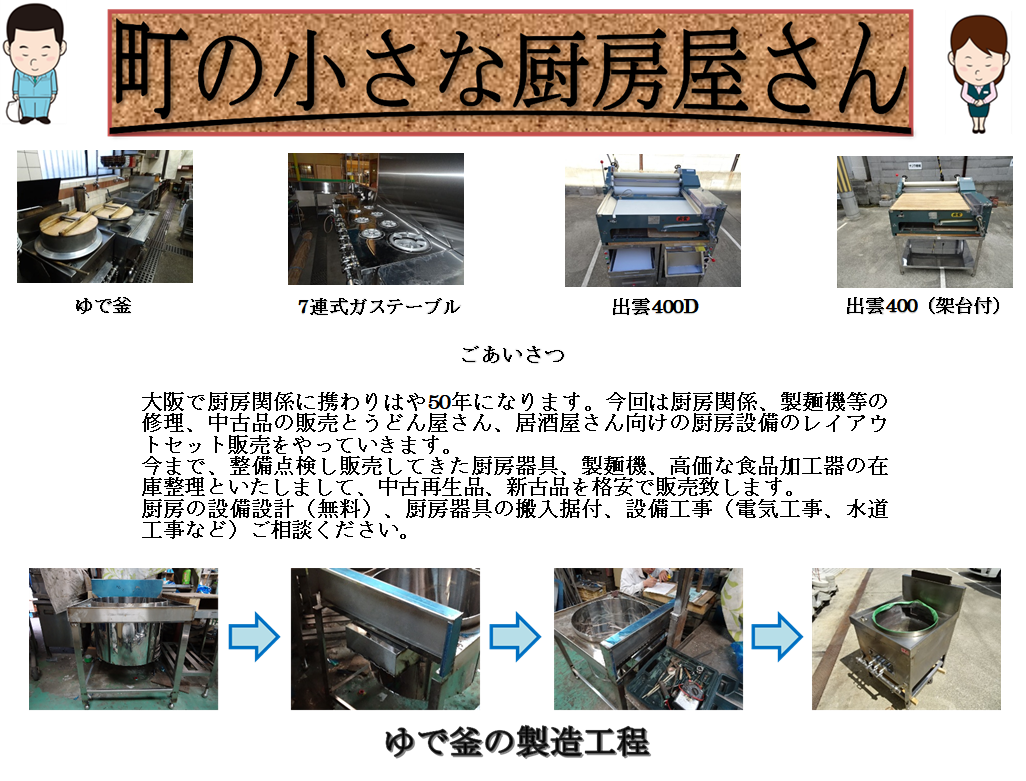 町の小さな厨房屋さん

ゆで釜

7連式ガステーブル

出雲400D

出雲400（架台付）

ごあいさつ

大阪で厨房関係に携わりはや50年になります。今回は厨房関係、製麺機等の修理、中古品の販売とうどん屋さん、居酒屋さん向けの厨房設備のレイアウトセット販売をやっていきます。
今まで、整備点検し販売してきた厨房器具、製麺機、高価な食品加工器の在庫整理といたしまして、中古再生品、新古品を格安で販売致します。
厨房の設備設計（無料）、厨房器具の搬入据付、設備工事（電気工事、水道工事など）ご相談ください。

ゆで釜の製造工程